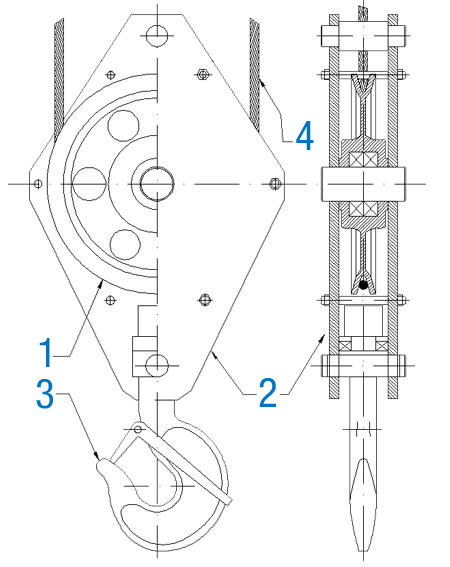 4
1
3
2